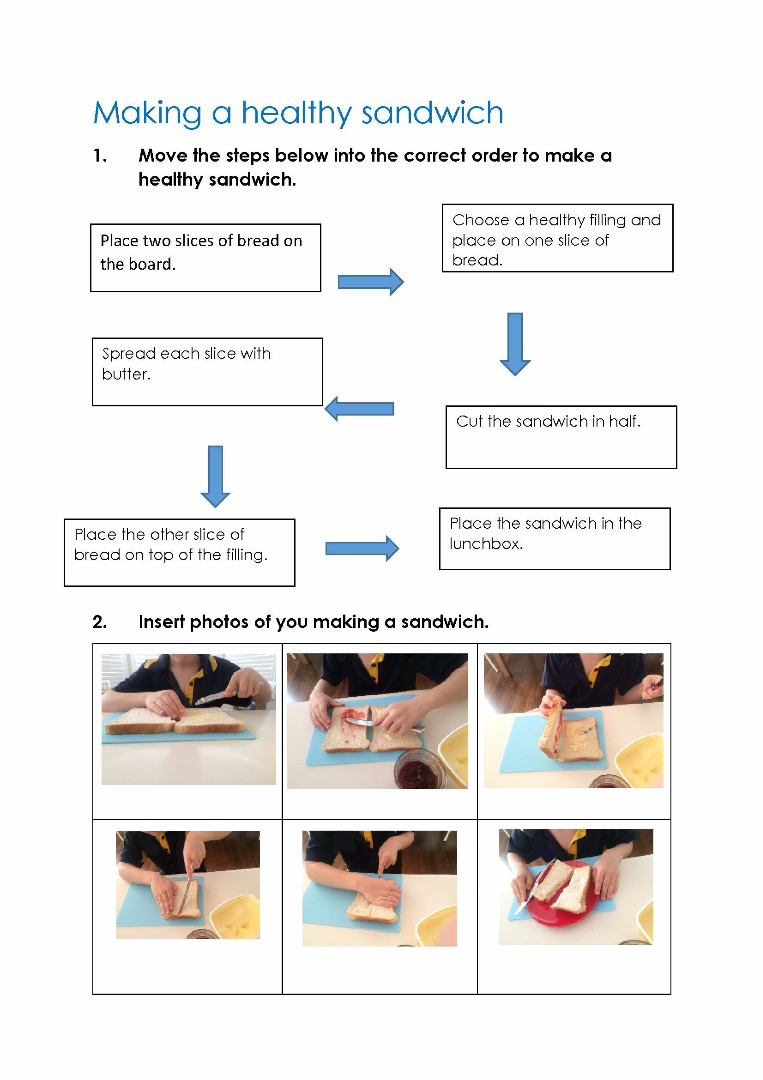 Making a healthy sandwich

1. Move the steps below into the correct order to make a healthy sandwich.

Place two slices of bread on the board.

Choose a healthy filling and place on one slice of bread.

Spread each slice with butter.

Cut the sandwich in half.

Place the other slice of bread on top of the filling.

Place the sandwich in the lunchbox.

2. Insert photos of you making a sandwich.